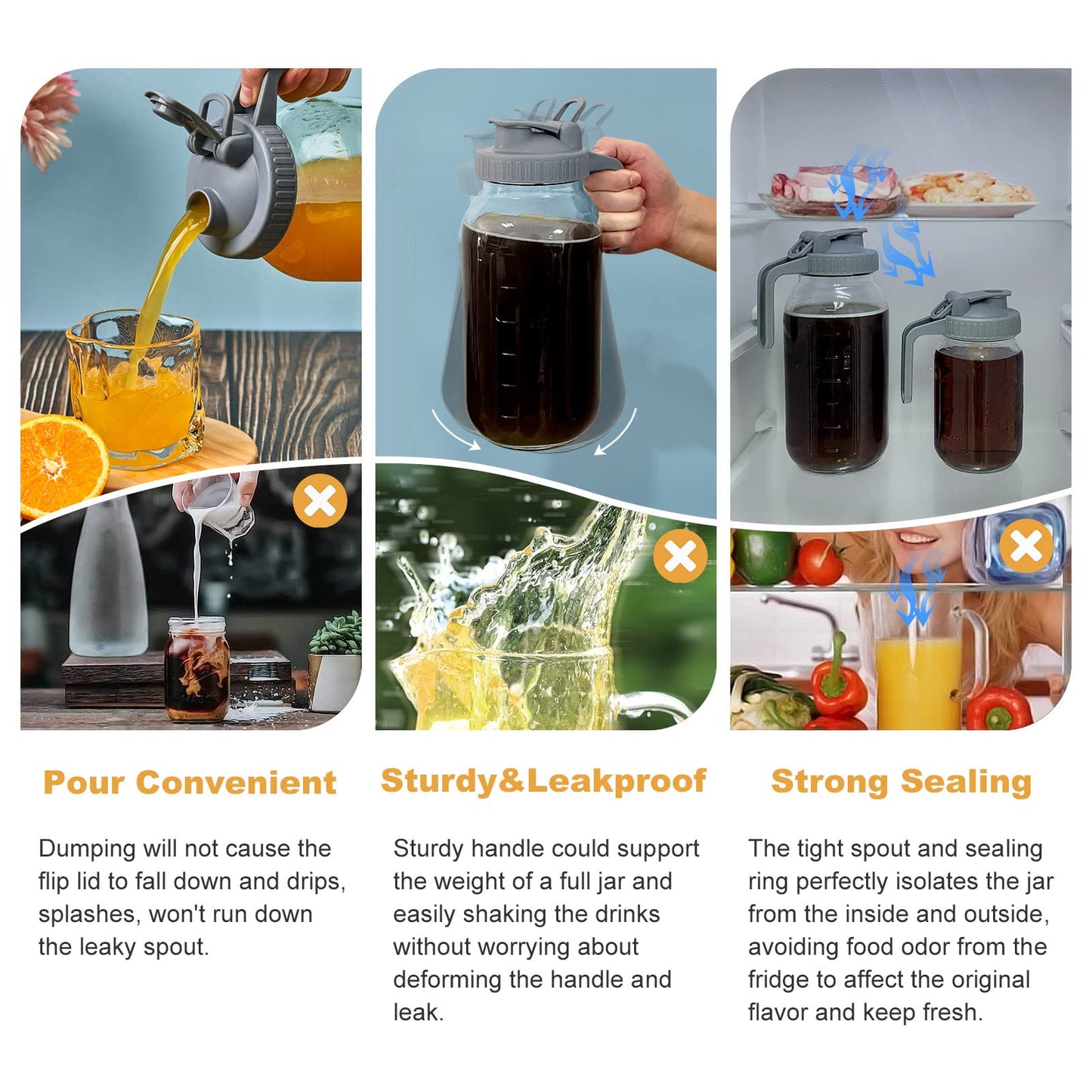 Pour Convenient

Dumping will not cause the flip lid to fall down and drips, splashes, won't run down the leaky spout.

Sturdy&Leakproof

Sturdy handle could support the weight of a full jar and easily shaking the drinks without worrying about deforming the handle and leak.

Strong Sealing

The tight spout and sealing ring perfectly isolates the jar from the inside and outside, avoiding food odor from the fridge to affect the original flavor and keep fresh.