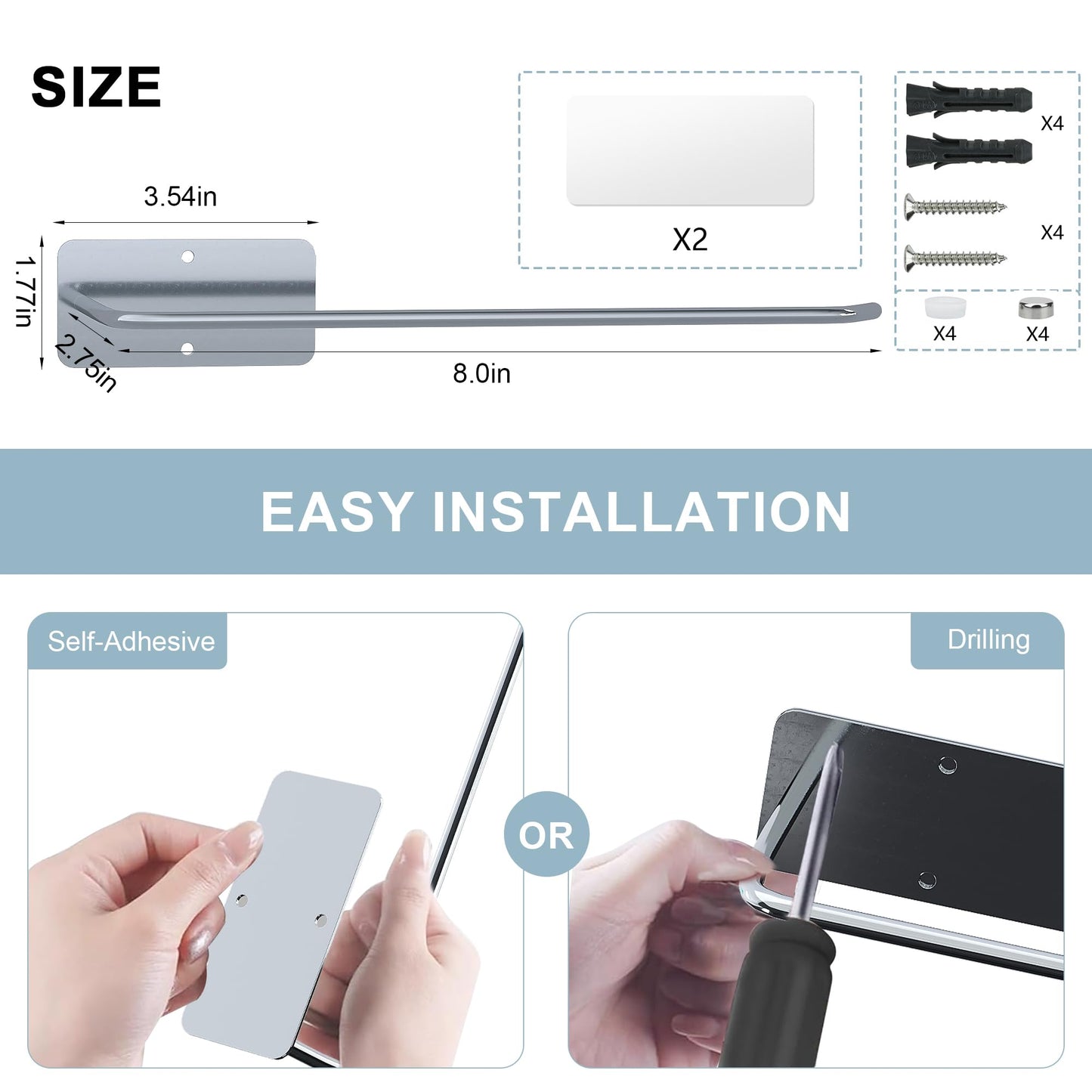 SIZE

3.54in

1.77in

2.75in

8.0in

X2

X4

X4

X4

X4

EASY INSTALLATION

Self-Adhesive

OR

Drilling